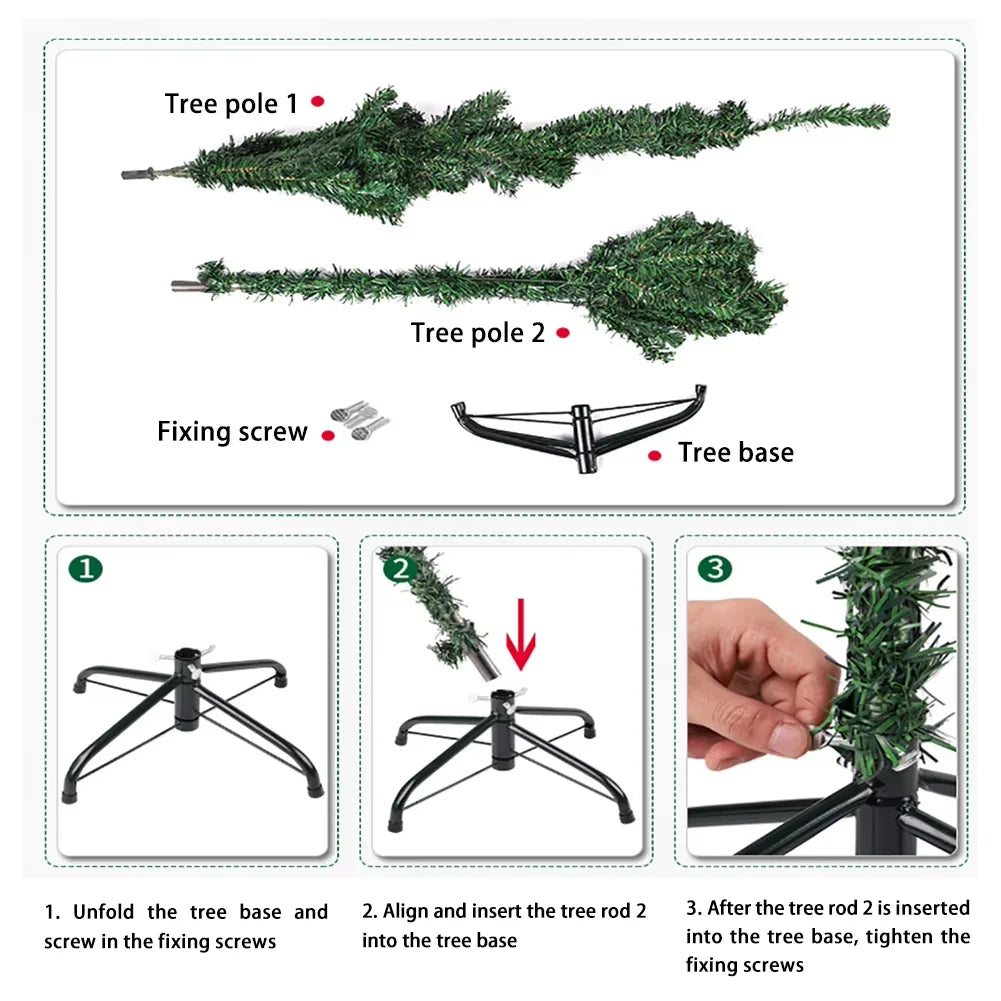 Tree pole 1

Tree pole 2

Fixing screw

Tree base

1

2

3

1. Unfold the tree base and screw in the fixing screws

2. Align and insert the tree rod 2 into the tree base

3. After the tree rod 2 is inserted into the tree base, tighten the fixing screws