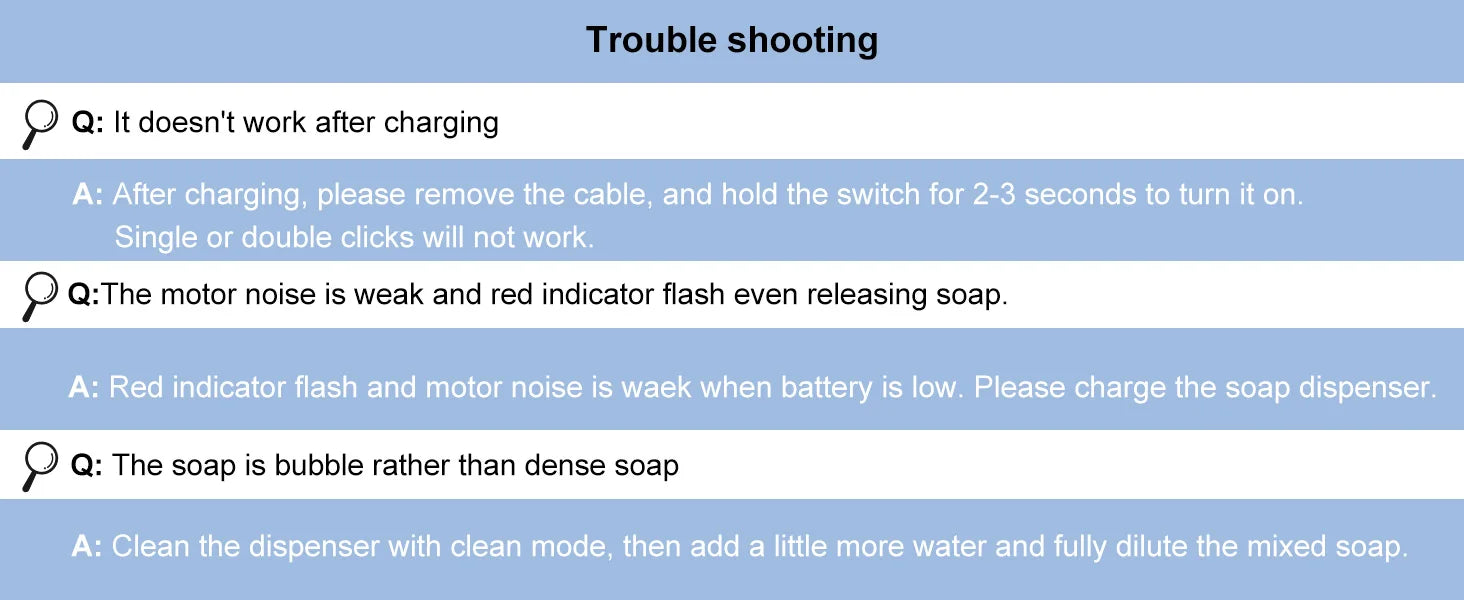 Trouble shooting

Q: It doesn't work after charging

A: After charging, please remove the cable, and hold the switch for 2-3 seconds to turn it on. Single or double clicks will not work.

Q:The motor noise is weak and red indicator flash even releasing soap.

A: Red indicator flash and motor noise is waek when battery is low. Please charge the soap dispenser.

Q: The soap is bubble rather than dense soap

A: Clean the dispenser with clean mode, then add a little more water and fully dilute the mixed soap.